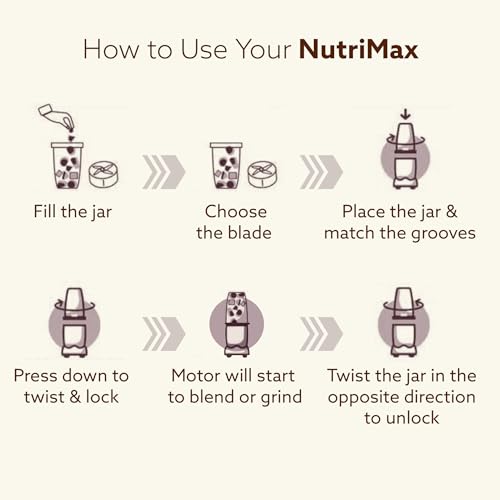 How to Use Your NutriMax

Fill the jar

Choose the blade

Place the jar & match the grooves

Press down to twist & lock

Motor will start to blend or grind

Twist the jar in the opposite direction to unlock